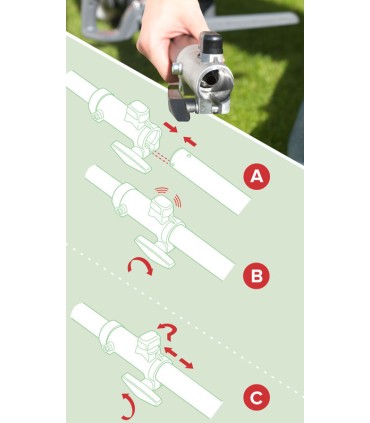 A

B

C